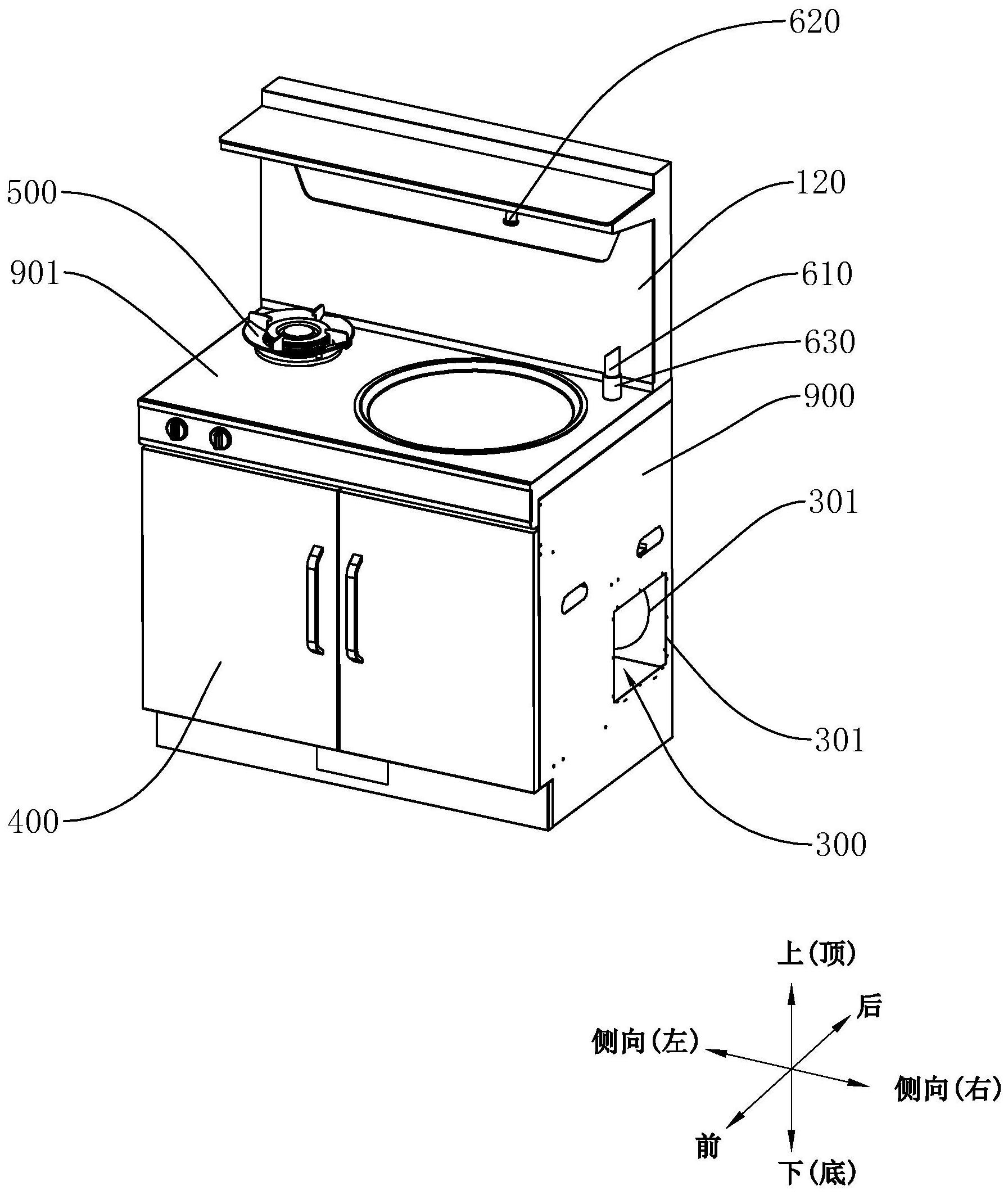 620
500
120
901
610
630
900
301
301
400
300
上(顶)
后
侧向(左)
侧向(右)
前
下(底)