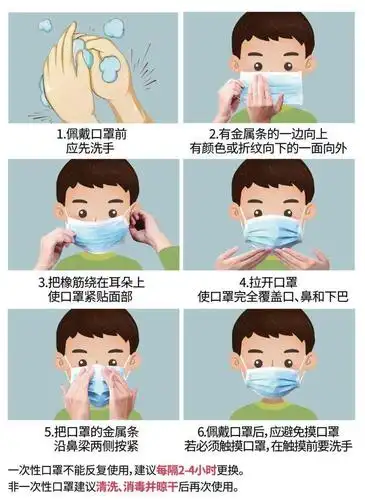 1.佩戴口罩前
应先洗手

2.有金属条的一边向上
有颜色或折纹向下的一面向外

3.把橡筋绕在耳朵上
使口罩紧贴面部

4.拉开口罩
使口罩完全覆盖口、鼻和下巴

5.把口罩的金属条
沿鼻梁两侧按紧

6.佩戴口罩后，应避免摸口罩
若必须触摸口罩，在触摸前要洗手

一次性口罩不能反复使用，建议每隔2-4小时更换。
非一次性口罩建议清洗、消毒并晾干后再次使用。