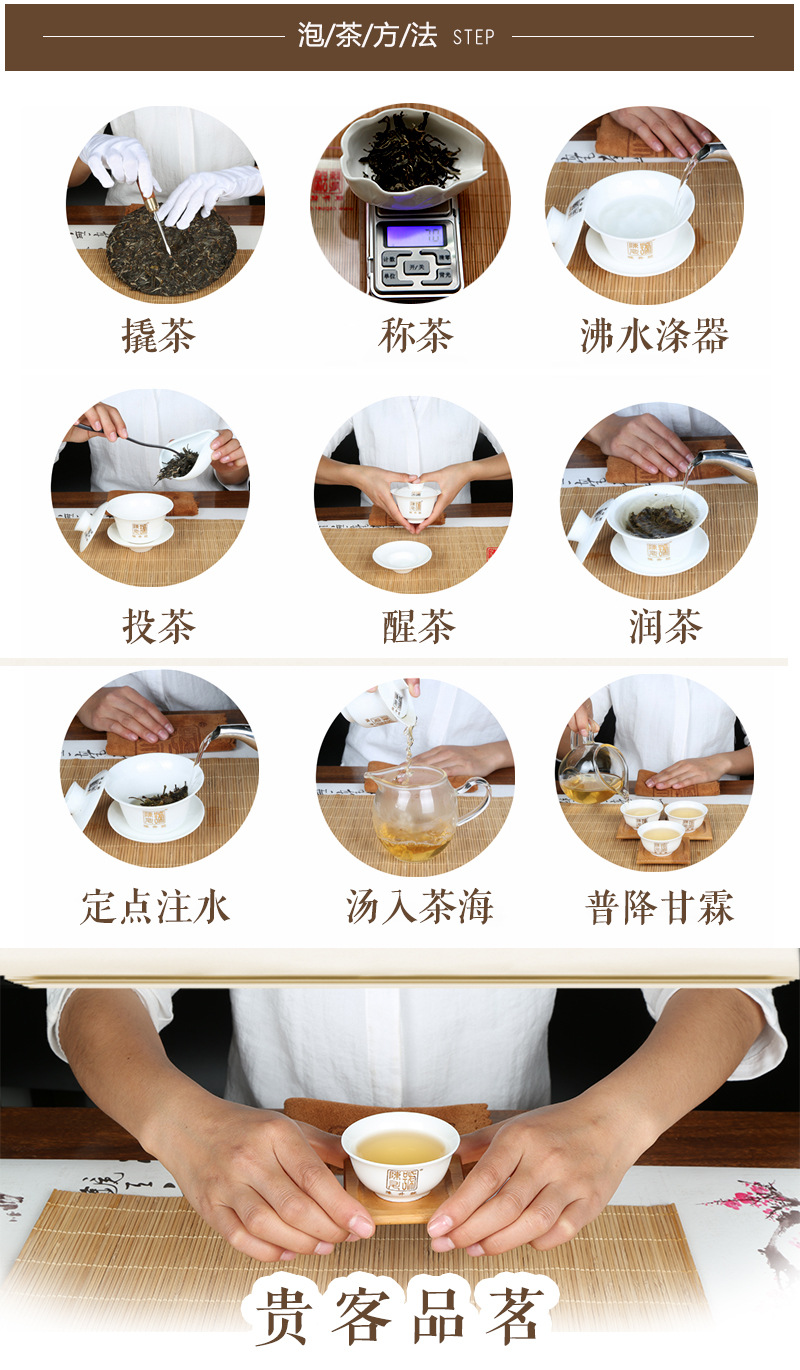 泡/茶/方/法 STEP

撬茶

称茶

沸水涤器

投茶

醒茶

润茶

定点注水

汤入茶海

普降甘霖

贵客品茗