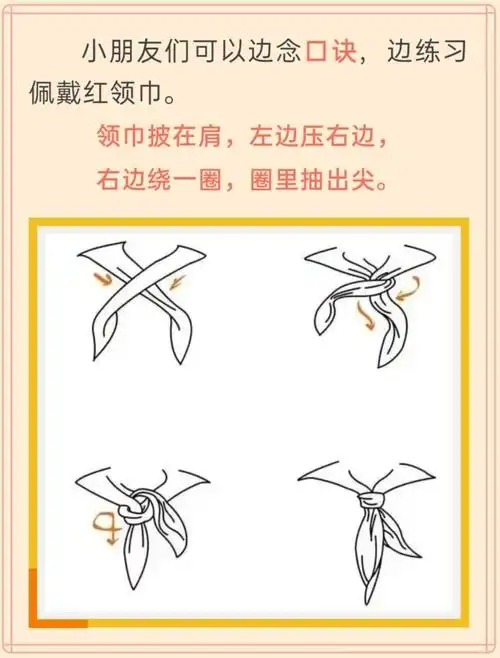 小朋友们可以边念口诀，边练习佩戴红领巾。

领巾披在肩，左边压右边，
右边绕一圈，圈里抽出尖。