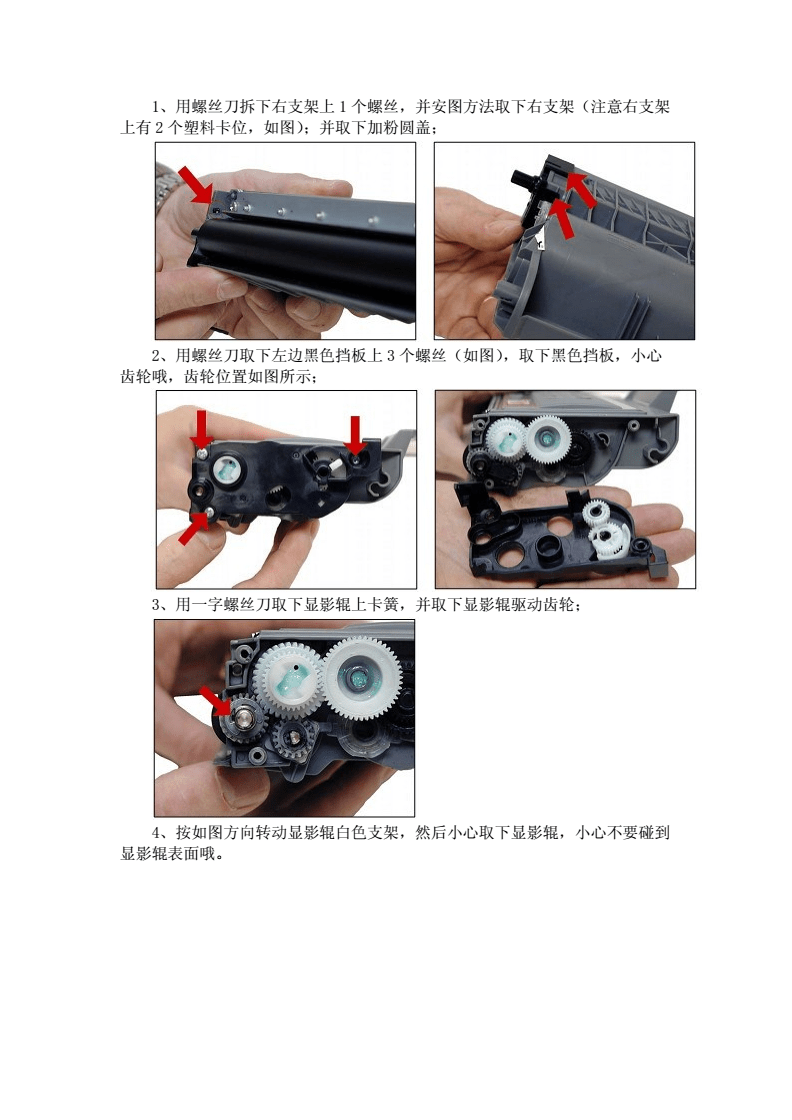 1、用螺丝刀拆下右支架上 1 个螺丝，并安图方法取下右支架（注意右支架上有 2 个塑料卡位，如图）；并取下加粉圆盖；

2、用螺丝刀取下左边黑色挡板上 3 个螺丝（如图），取下黑色挡板，小心齿轮哦，齿轮位置如图所示；

3、用一字螺丝刀取下显影辊上卡簧，并取下显影辊驱动齿轮；

4、按如图方向转动显影辊白色支架，然后小心取下显影辊，小心不要碰到显影辊表面哦。