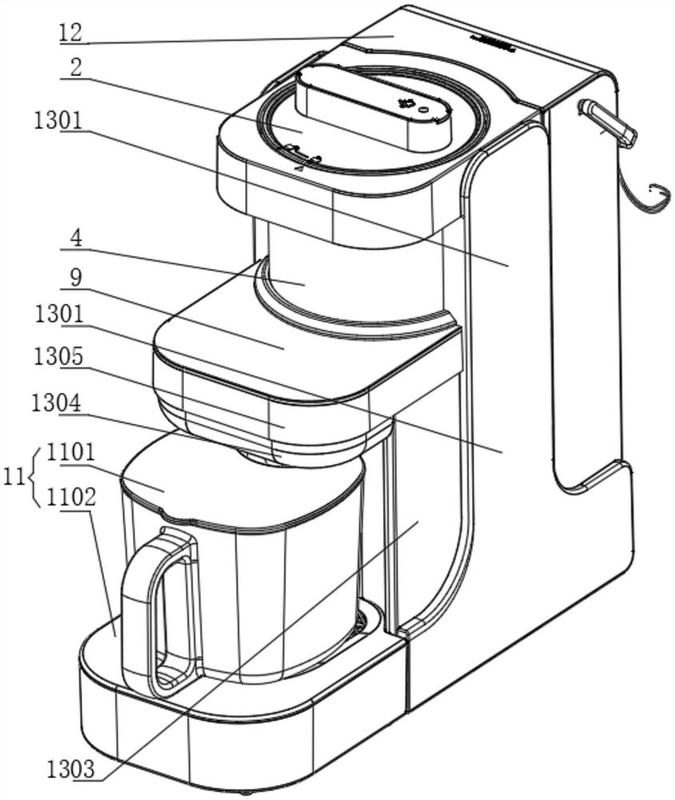 12
2
1301
4
9
1301
1305
1304
11
1101
1102
1303