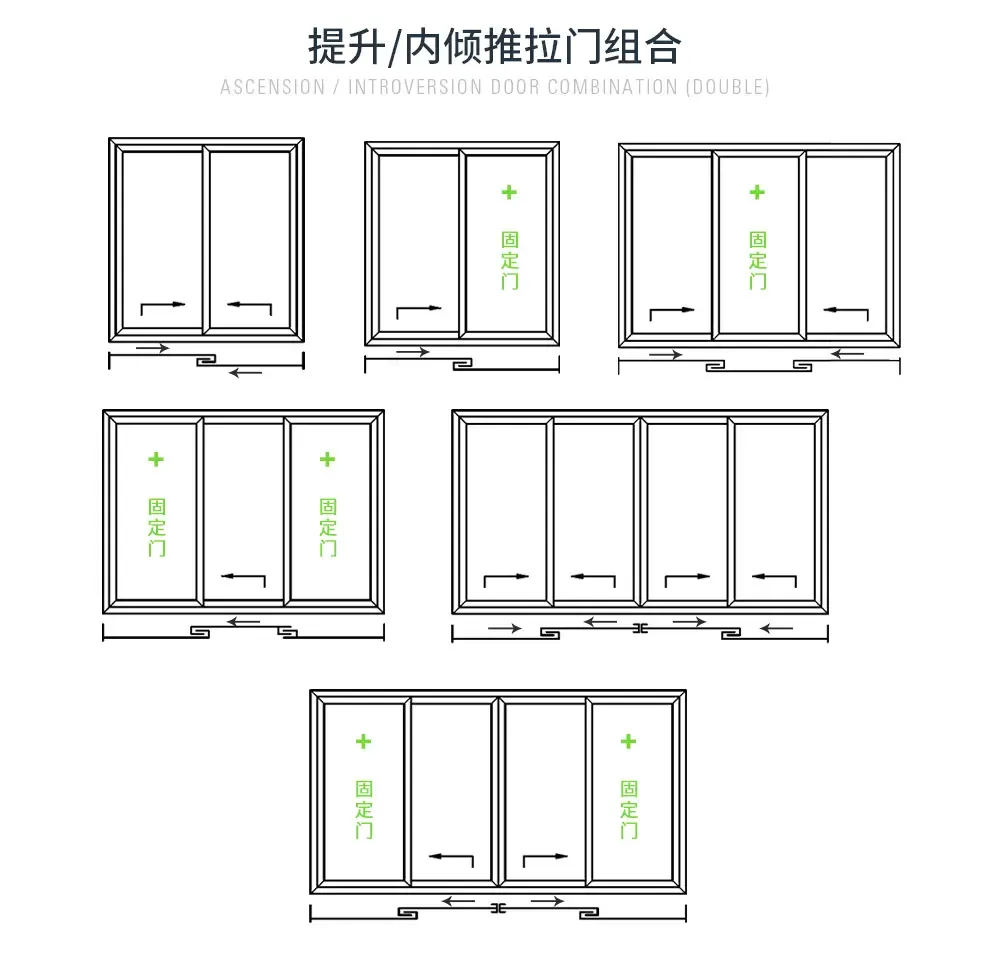 提升/内倾推拉门组合

ASCENSION / INTROVERSION DOOR COMBINATION (DOUBLE)

+
固定门

+
固定门

+
固定门

+
固定门

+
固定门

+
固定门