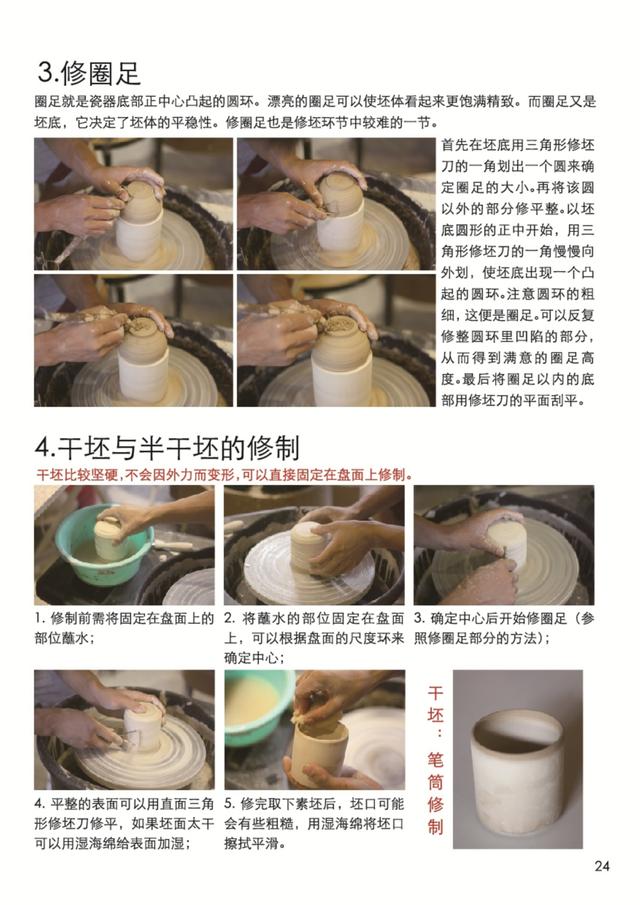 3.修圈足

圈足就是瓷器底部正中心凸起的圆环。漂亮的圈足可以使坯体看起来更饱满精致。而圈足又是坯底，它决定了坯体的平稳性。修圈足也是修坯环节中较难的一节。

首先在坯底用三角形修坯刀的一角划出一个圆来确定圈足的大小。再将该圆以外的部分修平整。以坯底圆形的正中开始，用三角形修坯刀的一角慢慢向外划，使坯底出现一个凸起的圆环。注意圆环的粗细，这便是圈足。可以反复修整圆环里凹陷的部分，从而得到满意的圈足高度。最后将圈足以内的底部用修坯刀的平面刮平。

4.干坯与半干坯的修制

干坯比较坚硬，不会因外力而变形，可以直接固定在盘面上修制。

1. 修制前需将固定在盘面上的部位蘸水；

2. 将蘸水的部位固定在盘面上，可以根据盘面的尺度环来确定中心；

3. 确定中心后开始修圈足（参照修圈足部分的方法）；

4. 平整的表面可以用直面三角形修坯刀修平，如果坯面太干可以用湿海绵给表面加湿；

5. 修完取下素坯后，坯口可能会有些粗糙，用湿海绵将坯口擦拭平滑。

干坯：笔筒修制

24