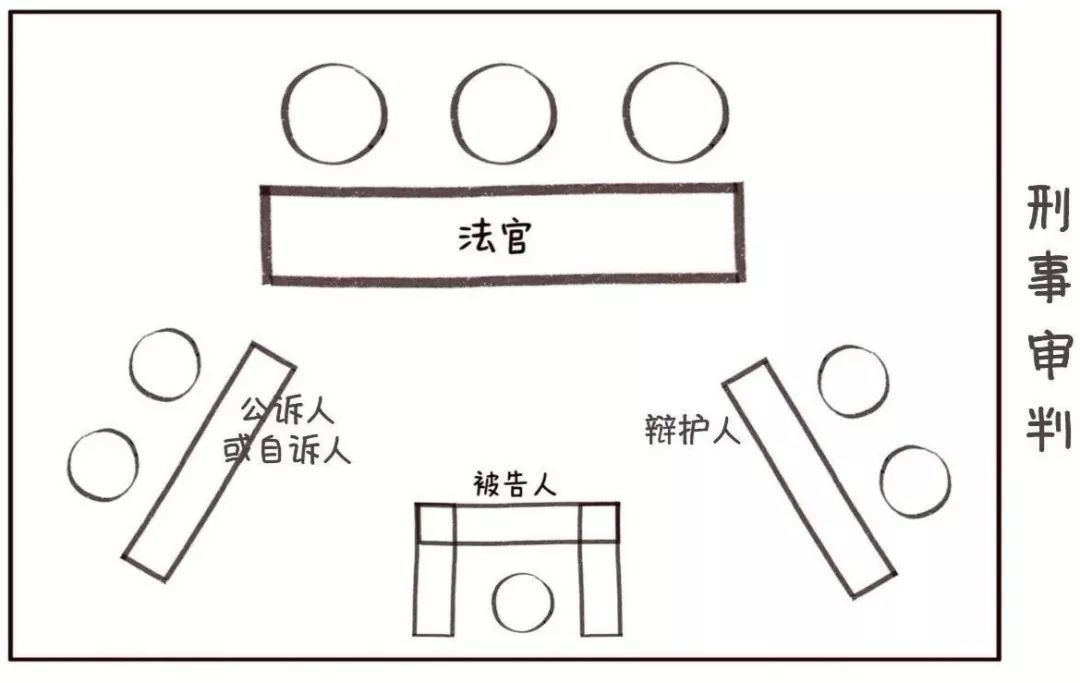 法官

公诉人
或自诉人

辩护人

被告人

刑事审判