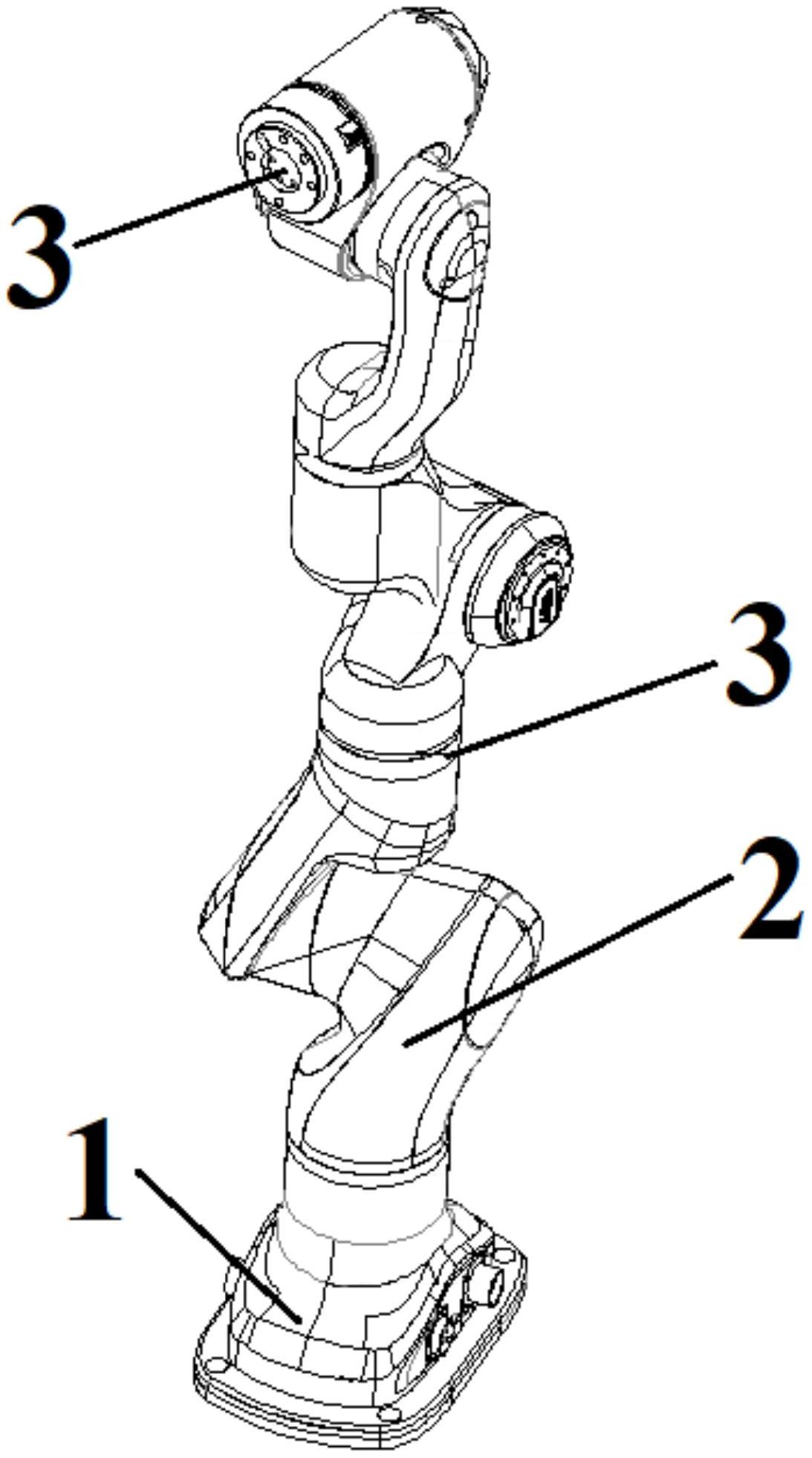 3
3
2
1