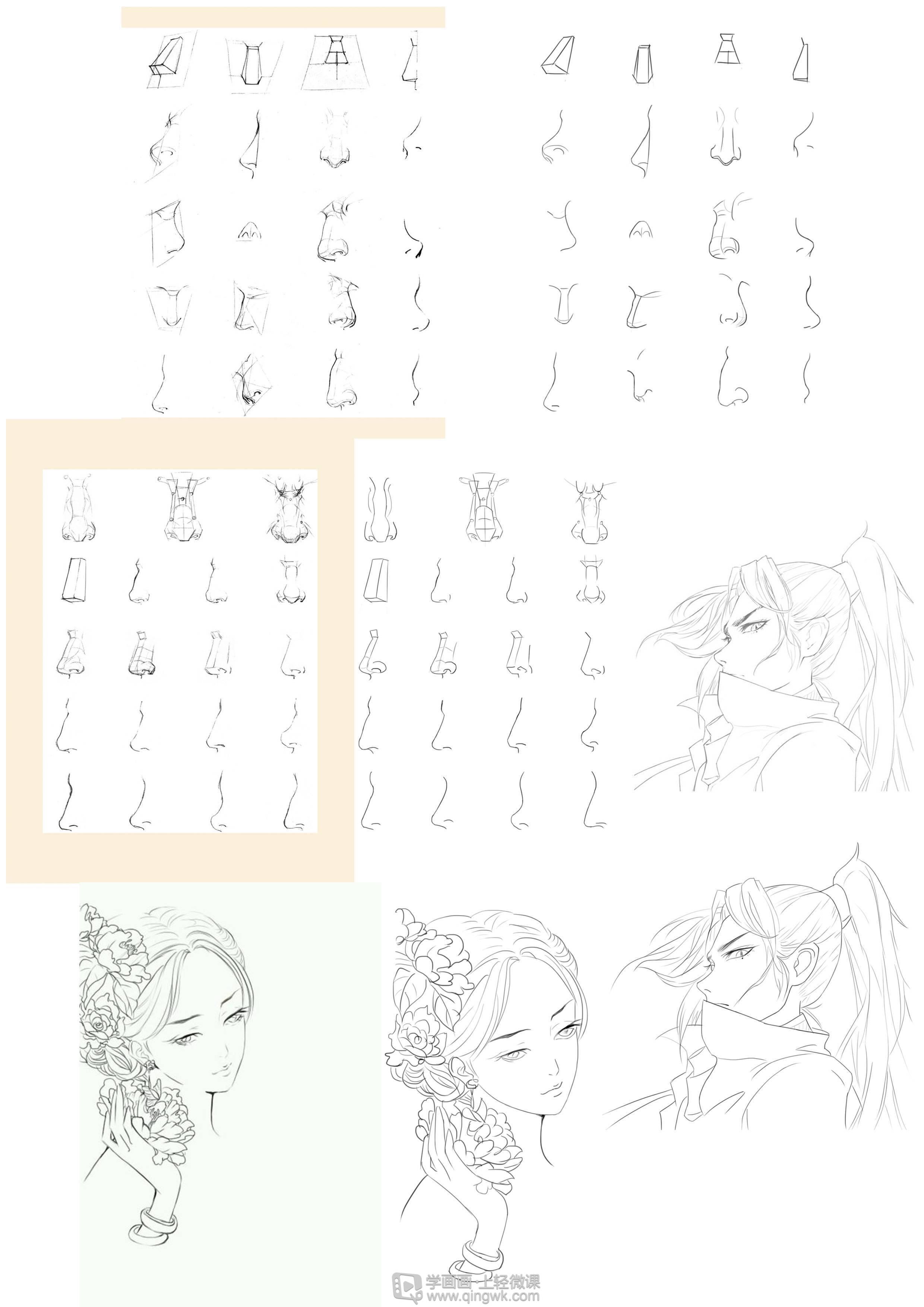 学画画·上轻微课
www.qingwk.com