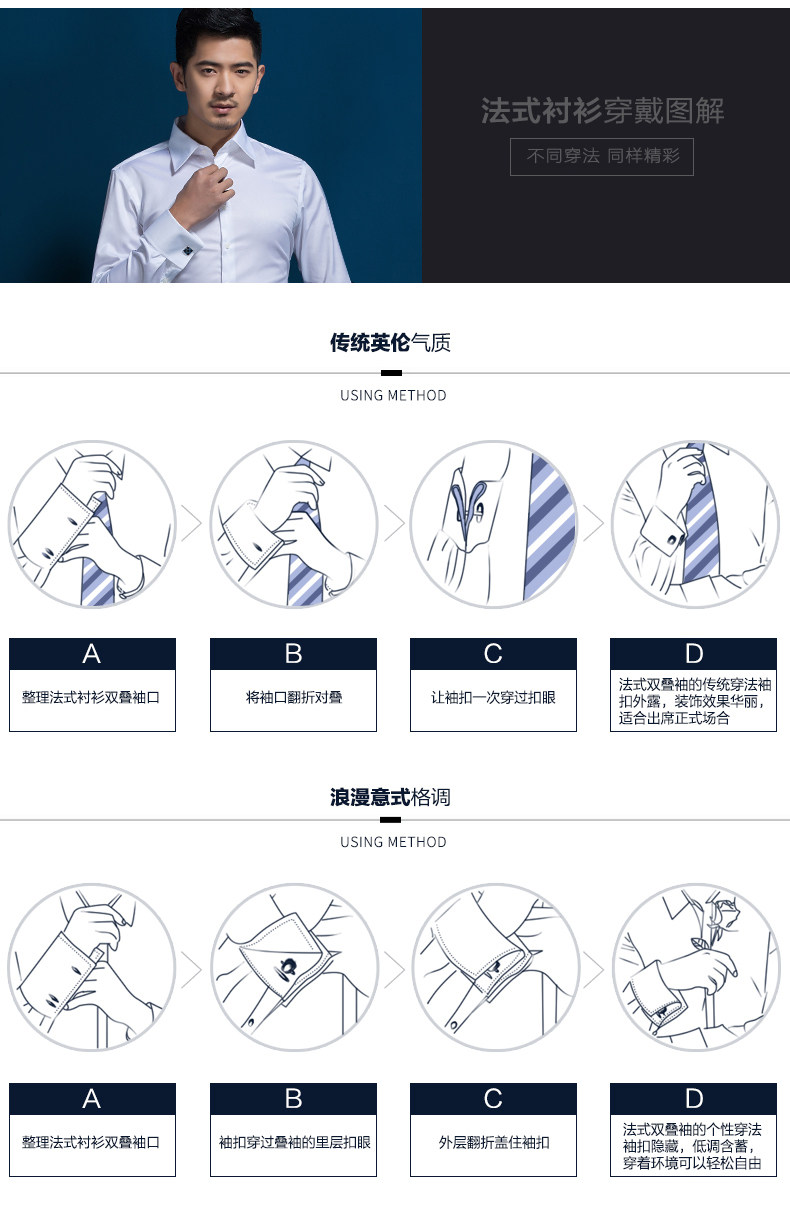 法式衬衫穿戴图解

不同穿法 同样精彩

传统英伦气质

USING METHOD

A
整理法式衬衫双叠袖口

B
将袖口翻折对叠

C
让袖扣一次穿过扣眼

D
法式双叠袖的传统穿法袖扣外露，装饰效果华丽，适合出席正式场合

浪漫意式格调

USING METHOD

A
整理法式衬衫双叠袖口

B
袖扣穿过叠袖的里层扣眼

C
外层翻折盖住袖扣

D
法式双叠袖的个性穿法袖扣隐藏，低调含蓄，穿着环境可以轻松自由