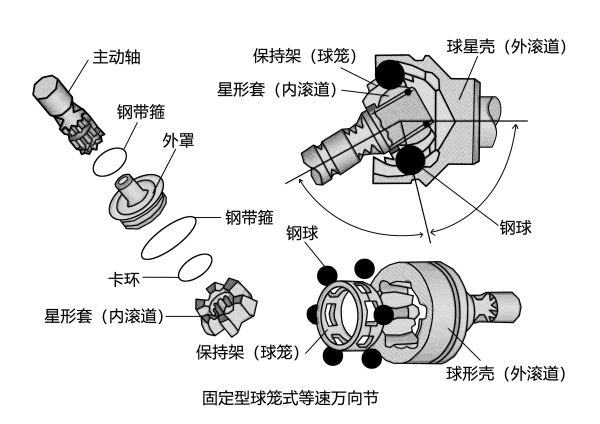 主动轴
钢带箍
外罩
钢带箍
卡环
星形套（内滚道）
保持架（球笼）
保持架（球笼）
星形套（内滚道）
球星壳（外滚道）
钢球
钢球
球形壳（外滚道）
固定型球笼式等速万向节