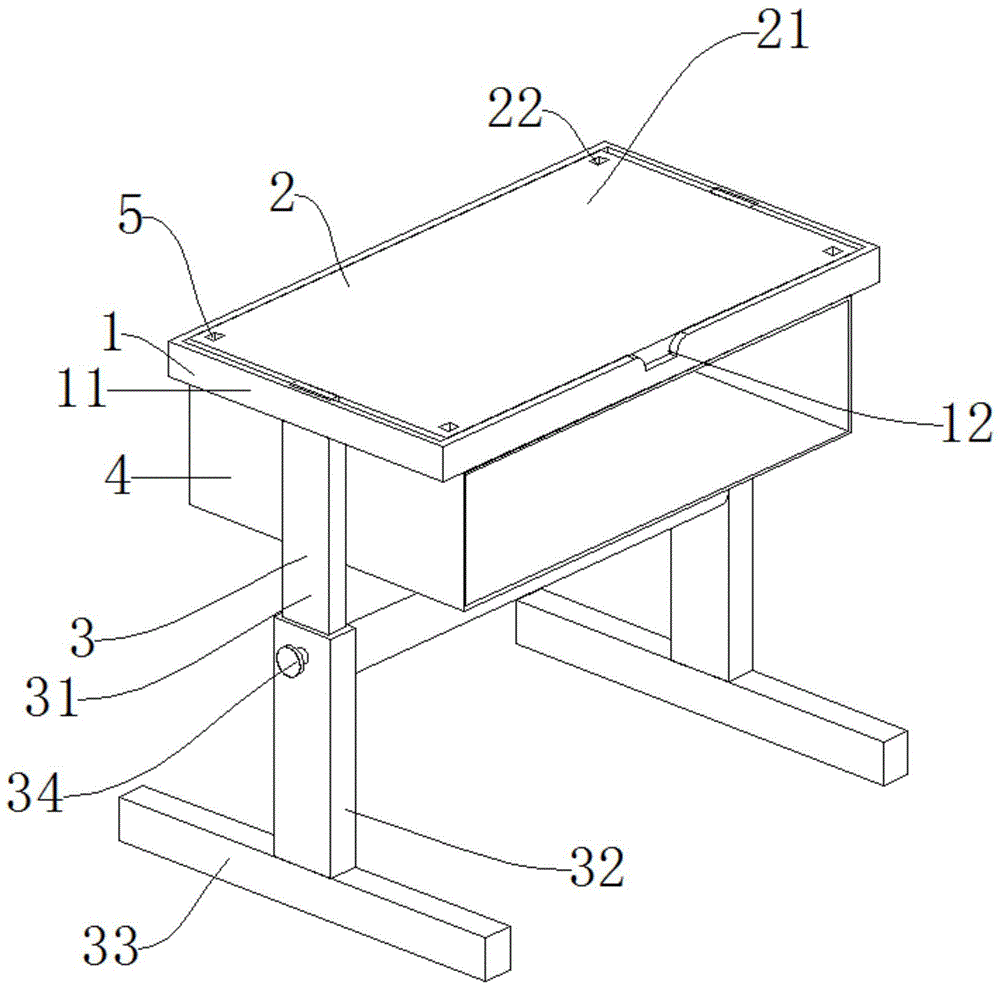 21
22
2
5
1
11
12
4
3
31
34
32
33