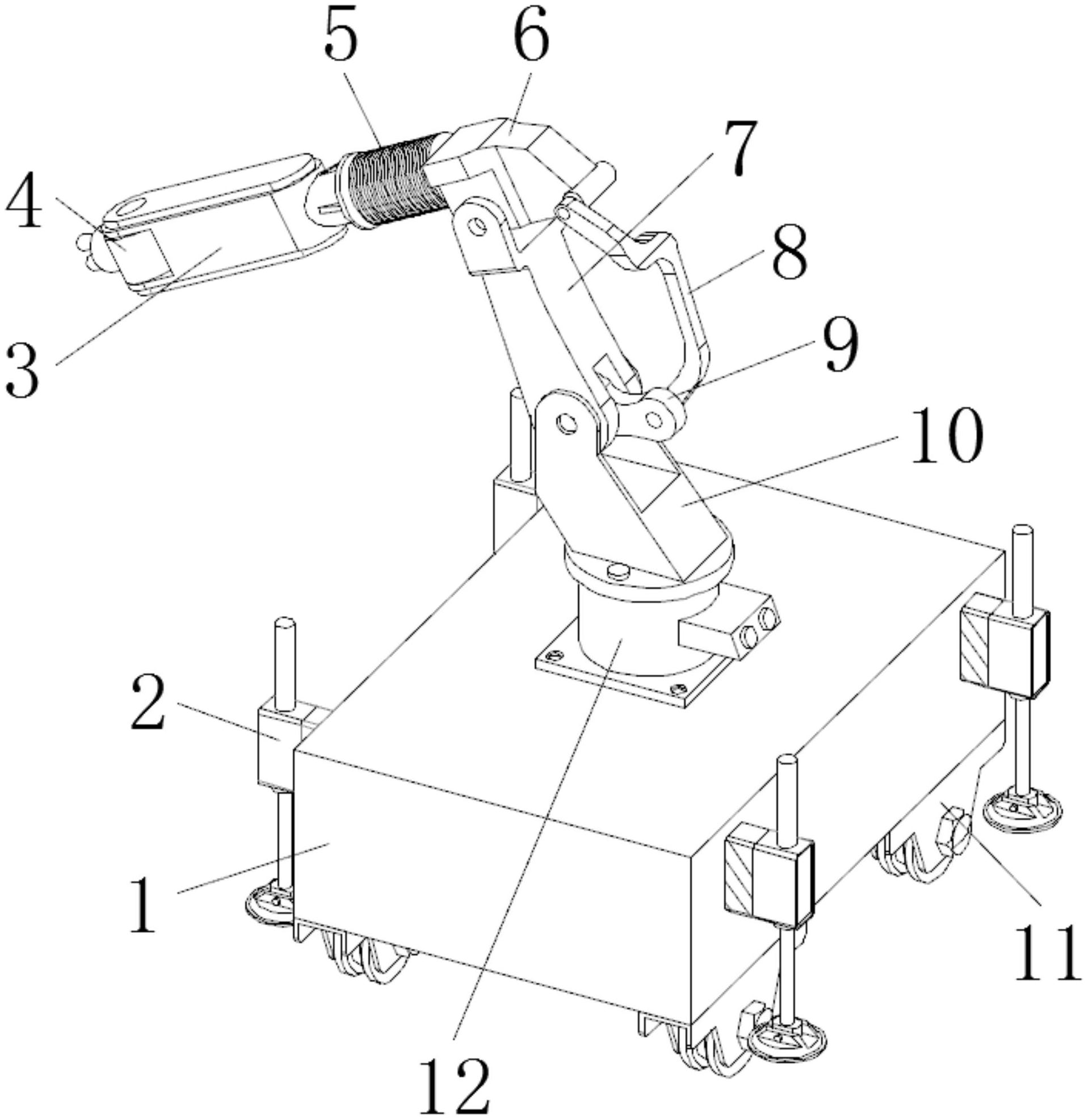 5
6
7
4
8
3
9
10
2
1
11
12