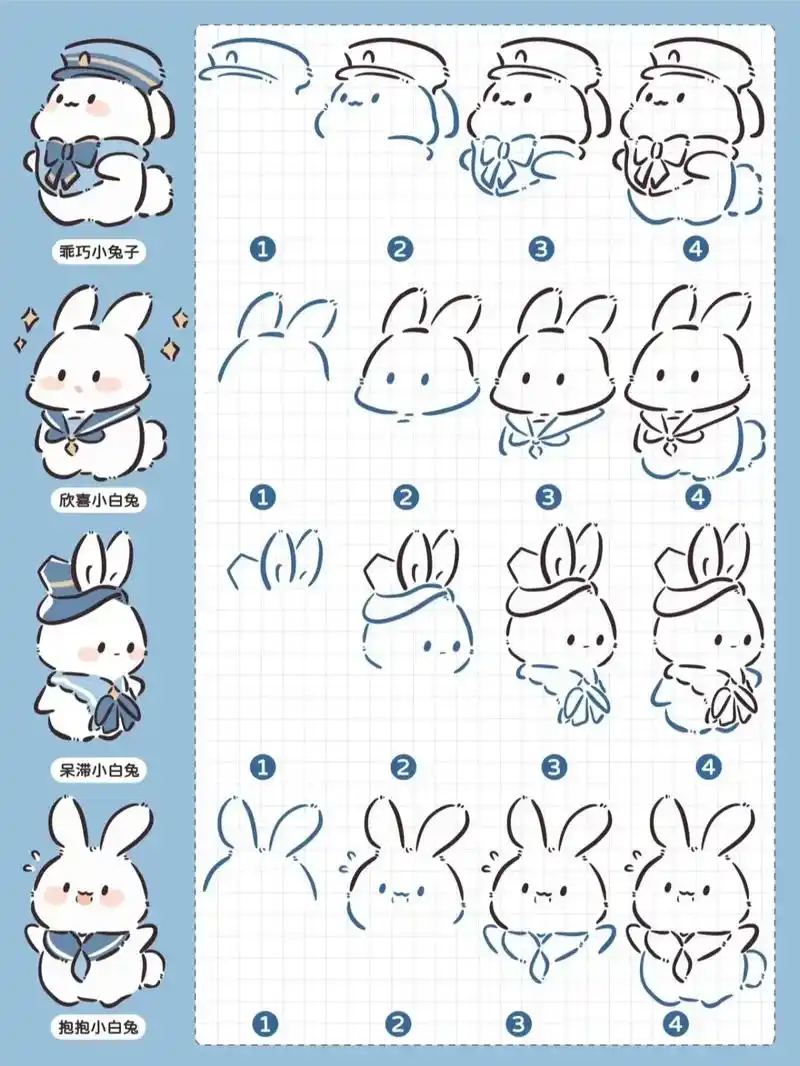 乖巧小兔子

1 2 3 4

欣喜小白兔

1 2 3 4

呆滞小白兔

1 2 3 4

抱抱小白兔

1 2 3 4