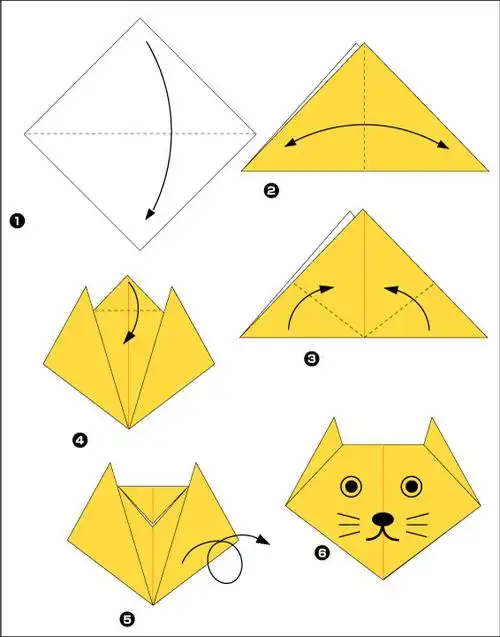 1

2

3

4

5

6