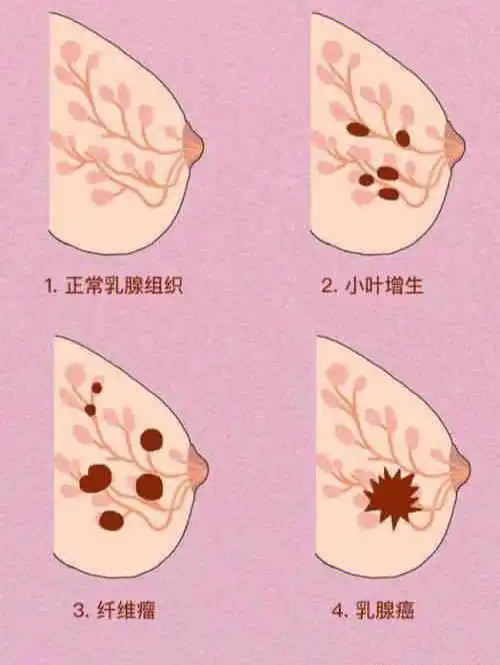 1. 正常乳腺组织

2. 小叶增生

3. 纤维瘤

4. 乳腺癌