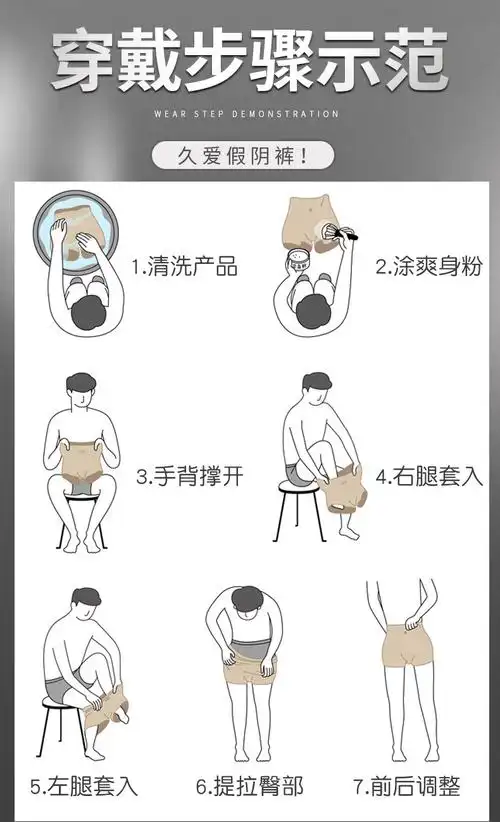 穿戴步骤示范

WEAR STEP DEMONSTRATION

久爱假阴裤!

1.清洗产品

2.涂爽身粉

3.手背撑开

4.右腿套入

5.左腿套入

6.提拉臀部

7.前后调整