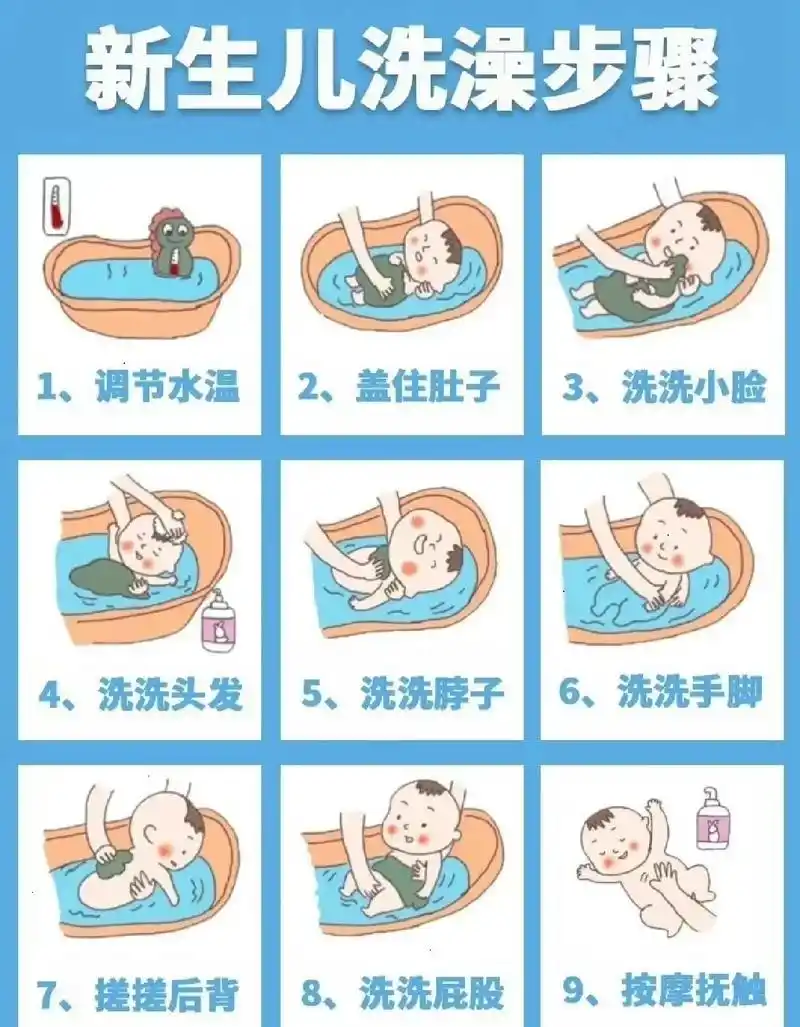 新生儿洗澡步骤

1、调节水温

2、盖住肚子

3、洗洗小脸

4、洗洗头发

5、洗洗脖子

6、洗洗手脚

7、搓搓后背

8、洗洗屁股

9、按摩抚触