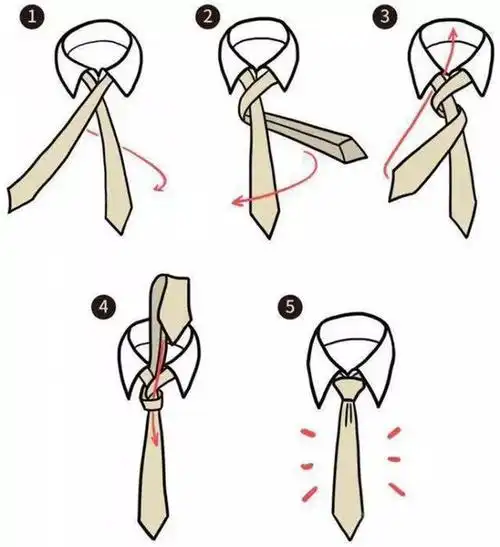 1

2

3

4

5