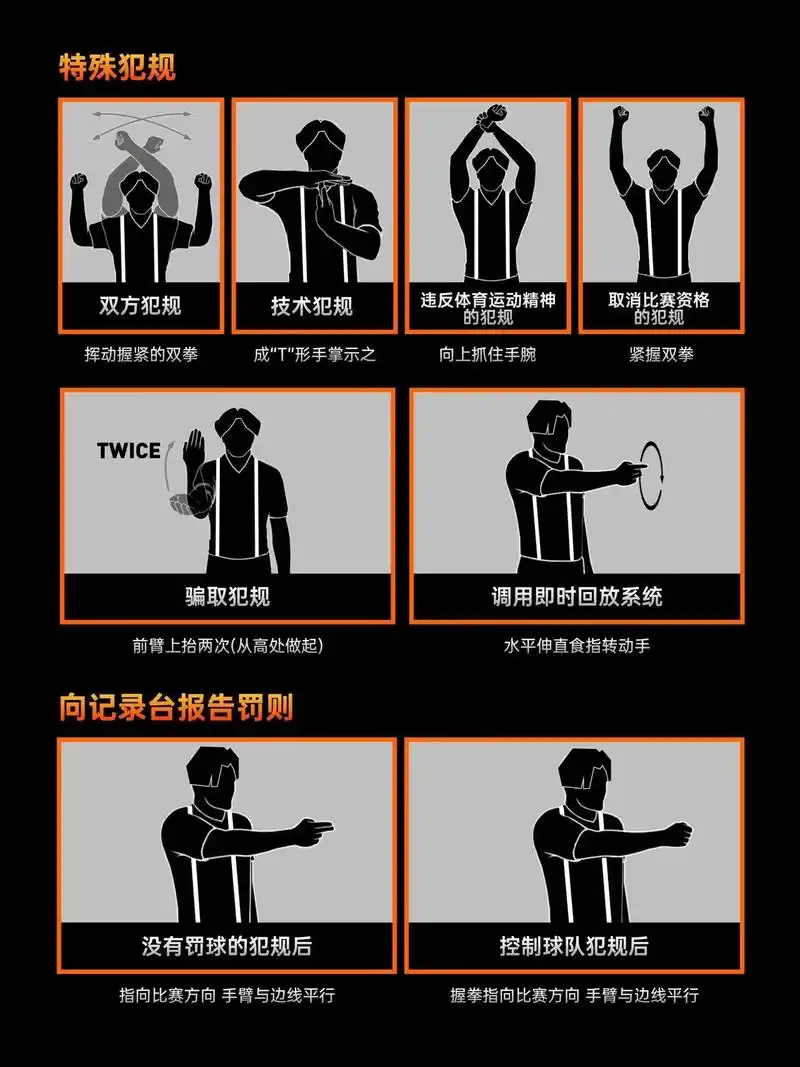 特殊犯规

双方犯规
挥动握紧的双拳

技术犯规
成"T"形手掌示之

违反体育运动精神的犯规
向上抓住手腕

取消比赛资格的犯规
紧握双拳

TWICE

骗取犯规
前臂上抬两次(从高处做起)

调用即时回放系统
水平伸直食指转动手

向记录台报告罚则

没有罚球的犯规后
指向比赛方向 手臂与边线平行

控制球队犯规后
握拳指向比赛方向 手臂与边线平行