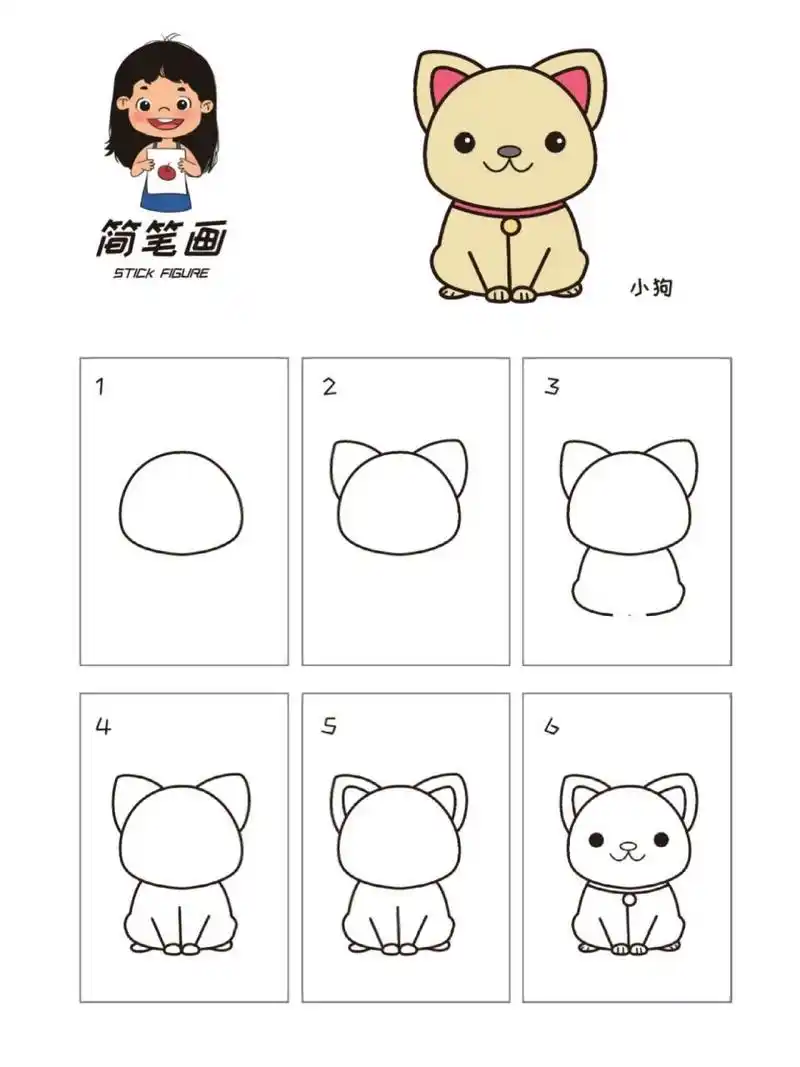 简笔画
STICK FIGURE

小狗

1

2

3

4

5

6