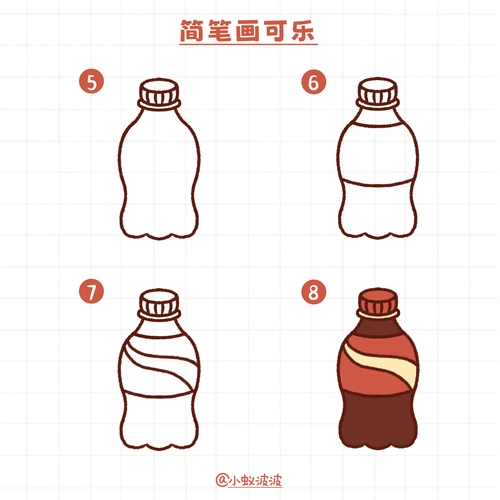 简笔画可乐

5

6

7

8

@小蚁波波