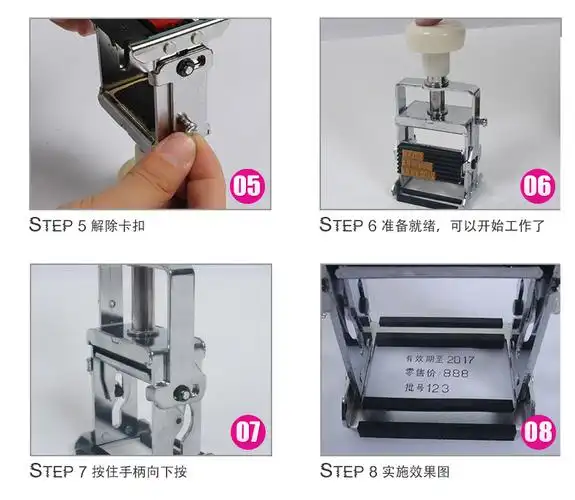 05

STEP 5 解除卡扣

06

STEP 6 准备就绪，可以开始工作了

07

STEP 7 按住手柄向下按

有效期至 2017
零售价 888
批号 123

08

STEP 8 实施效果图