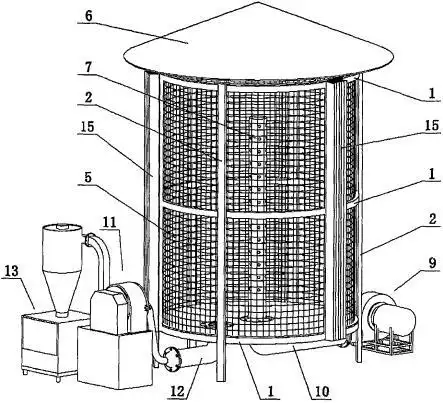 6
7
2
15
5
11
13
1
15
1
2
9
12
1
10