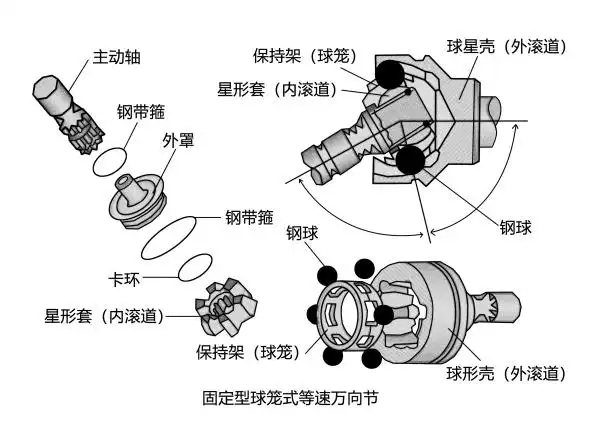 主动轴
钢带箍
外罩
钢带箍
卡环
星形套（内滚道）
保持架（球笼）
保持架（球笼）
星形套（内滚道）
球星壳（外滚道）
钢球
钢球
球形壳（外滚道）
固定型球笼式等速万向节