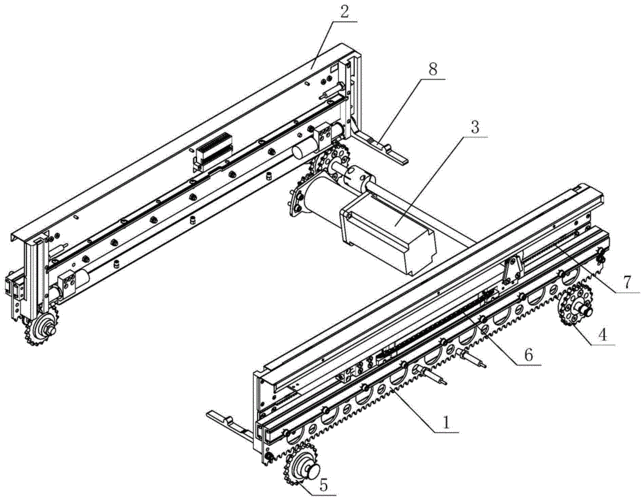 2
8
3
7
4
6
1
5