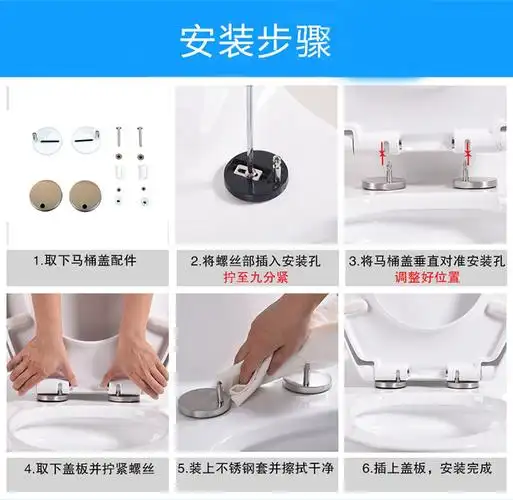 安装步骤

1.取下马桶盖配件

2.将螺丝部插入安装孔
拧至九分紧

3.将马桶盖垂直对准安装孔
调整好位置

4.取下盖板并拧紧螺丝

5.装上不锈钢套并擦拭干净

6.插上盖板，安装完成